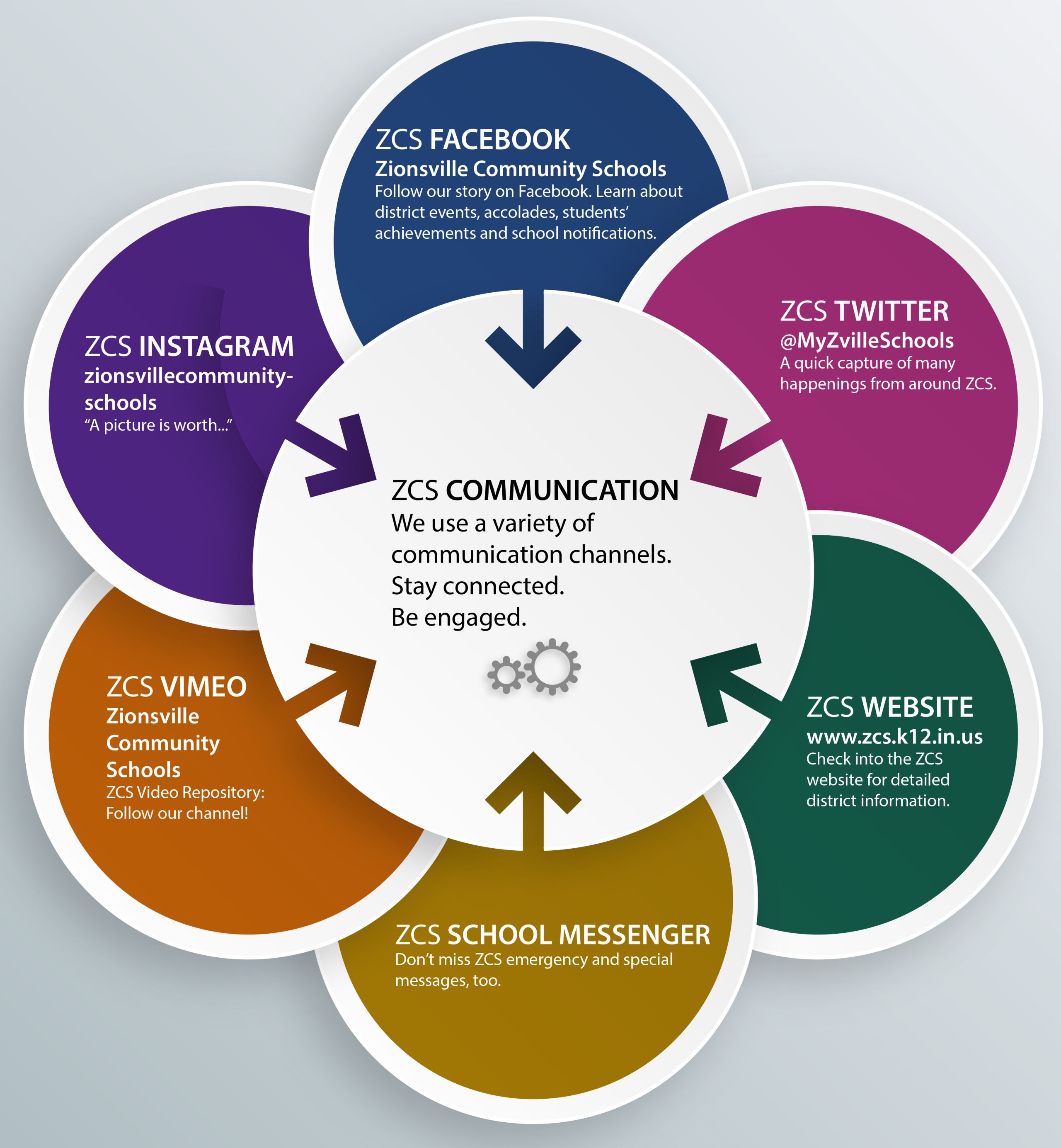 ZCS FACEBOOK
Zionsville Community Schools
Follow our story on Facebook. Learn about district events, accolades, students' achievements and school notifications.

ZCS INSTAGRAM
zionsvillecommunity-schools
"A picture is worth..."

ZCS TWITTER
@MyZvilleSchools
A quick capture of many happenings from around ZCS.

ZCS COMMUNICATION
We use a variety of communication channels.
Stay connected.
Be engaged.

ZCS VIMEO
Zionsville Community Schools
ZCS Video Repository: Follow our channel!

ZCS WEBSITE
www.zcs.k12.in.us
Check into the ZCS website for detailed district information.

ZCS SCHOOL MESSENGER
Don't miss ZCS emergency and special messages, too.